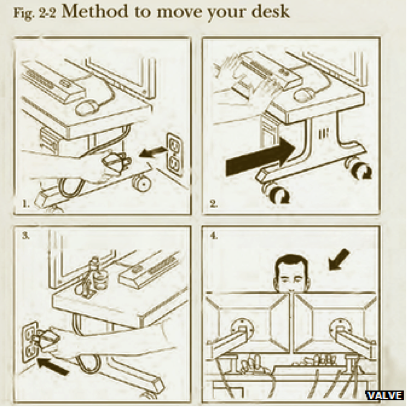 Fig. 2-2 Method to move your desk

1.

2.

3.

4.

VALVE